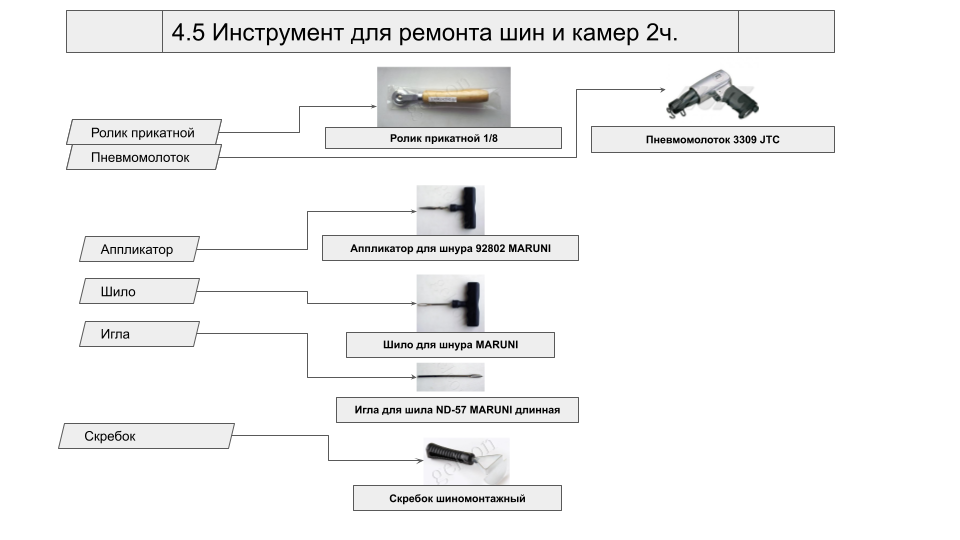 4.5 Инструмент для ремонта шин и камер 2ч.

Ролик прикатной

Пневмомолоток

Ролик прикатной 1/8

Пневмомолоток 3309 JTC

Аппликатор

Аппликатор для шнура 92802 MARUNI

Шило

Шило для шнура MARUNI

Игла

Игла для шила ND-57 MARUNI длинная

Скребок

Скребок шиномонтажный